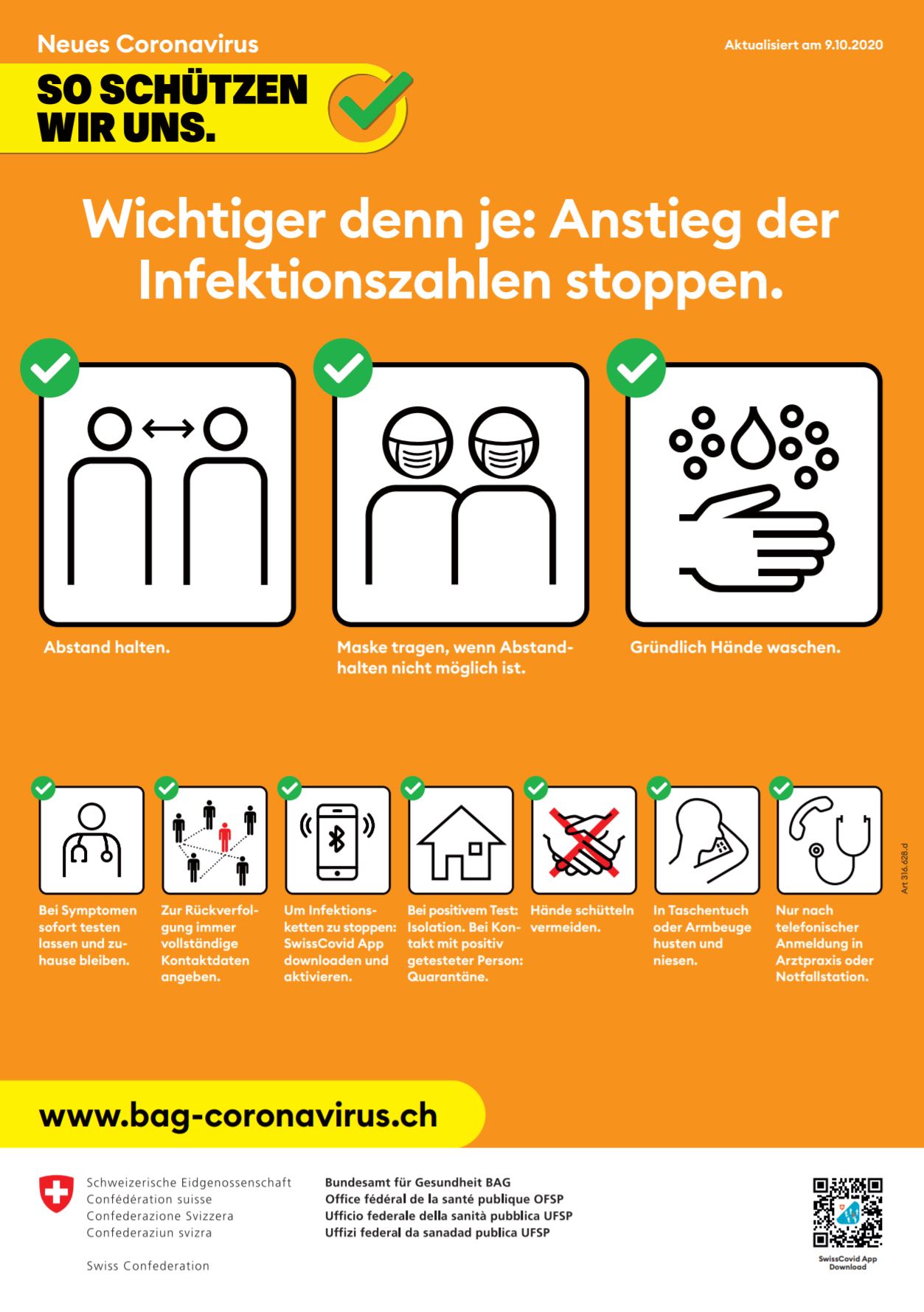 Neues Coronavirus

Aktualisiert am 9.10.2020

SO SCHÜTZEN WIR UNS.

Wichtiger denn je: Anstieg der Infektionszahlen stoppen.

Abstand halten.

Maske tragen, wenn Abstandhalten nicht möglich ist.

Gründlich Hände waschen.

Bei Symptomen sofort testen lassen und zuhause bleiben.

Zur Rückverfolgung immer vollständige Kontaktdaten angeben.

Um Infektionsketten zu stoppen: SwissCovid App downloaden und aktivieren.

Bei positivem Test: Isolation. Bei Kontakt mit positiv getesteter Person: Quarantäne.

Hände schütteln vermeiden.

In Taschentuch oder Armbeuge husten und niesen.

Nur nach telefonischer Anmeldung in Arztpraxis oder Notfallstation.

Art 316.628.d

www.bag-coronavirus.ch

Schweizerische Eidgenossenschaft
Confédération suisse
Confederazione Svizzera
Confederaziun svizra

Swiss Confederation

Bundesamt für Gesundheit BAG
Office fédéral de la santé publique OFSP
Ufficio federale della sanità pubblica UFSP
Uffizi federal da sanadad publica UFSP

SwissCovid App Download